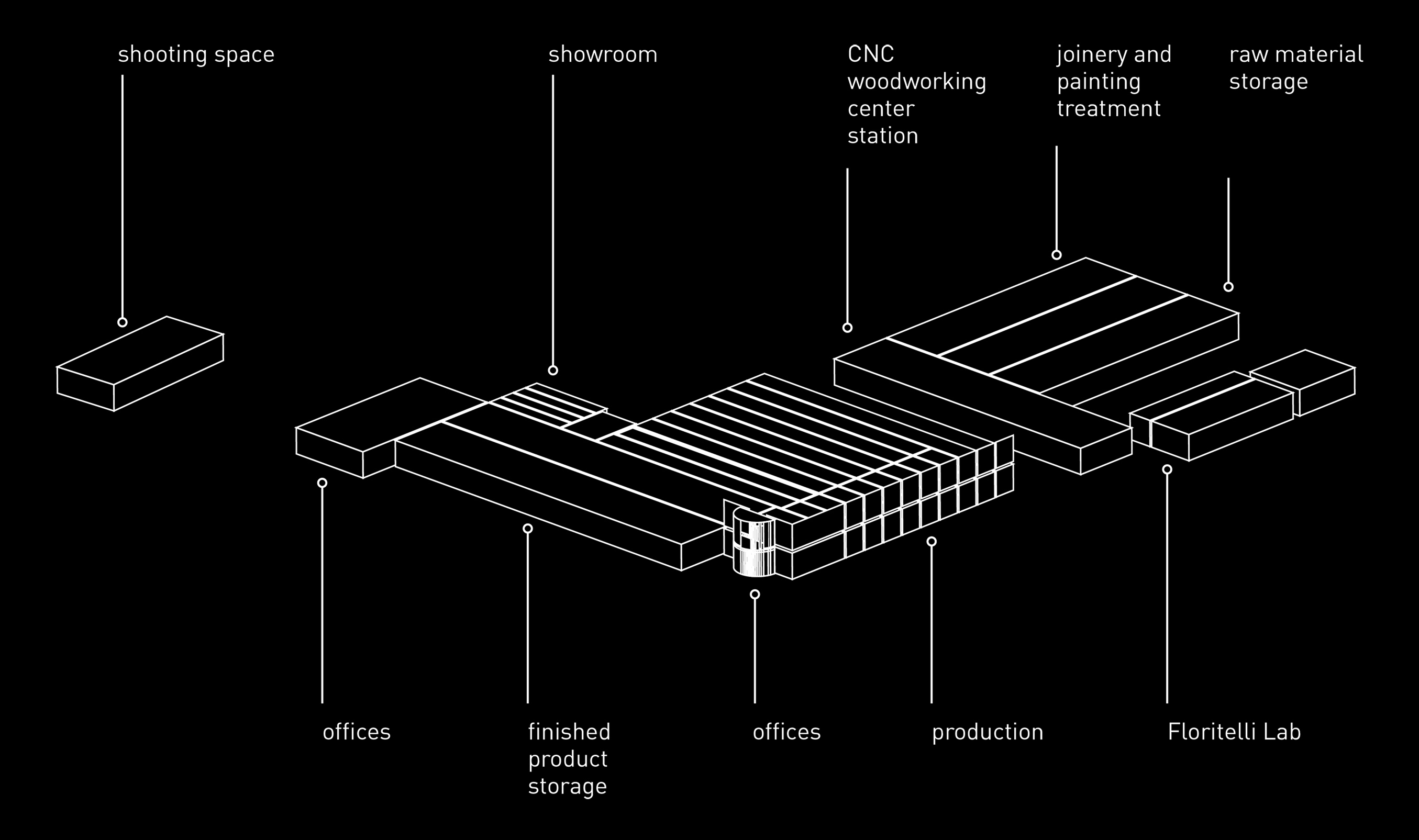 shooting space

showroom

CNC woodworking center station

joinery and painting treatment

raw material storage

offices

finished product storage

offices

production

Floritelli Lab